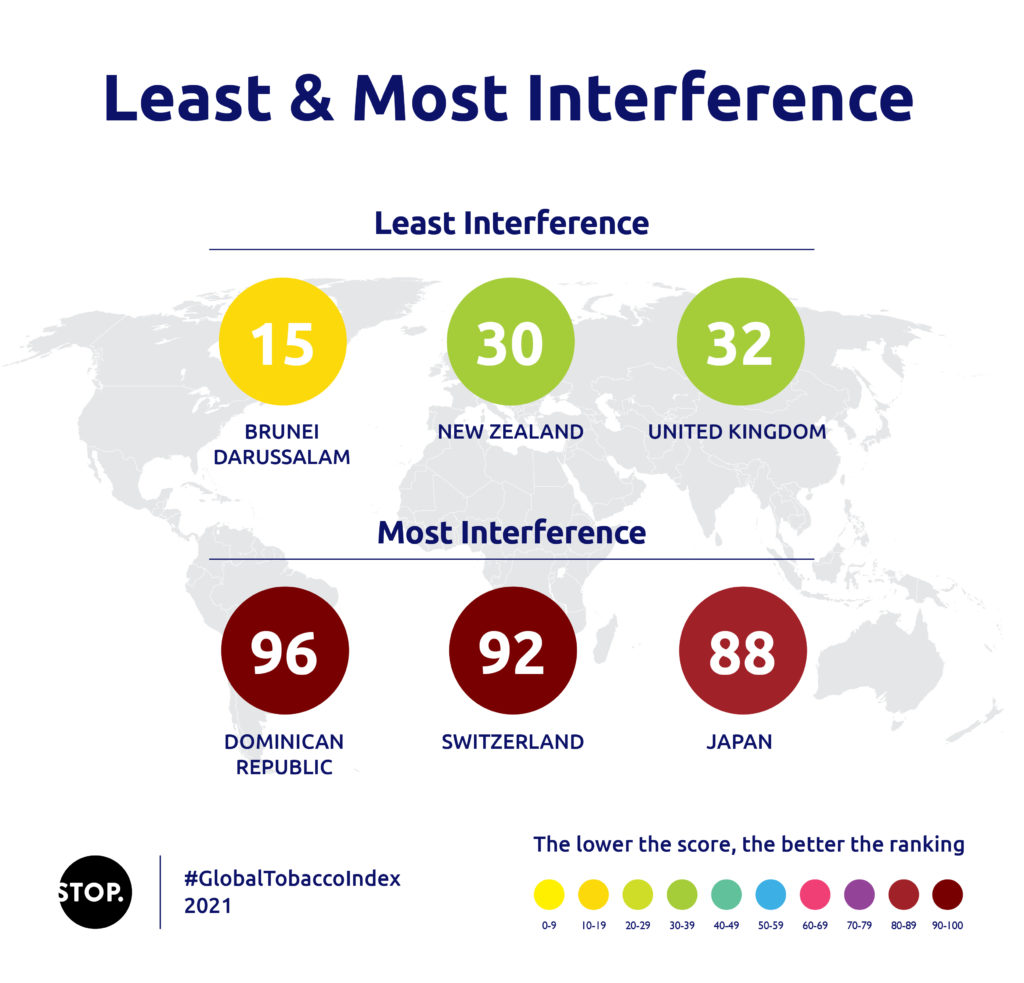 Least & Most Interference

Least Interference

15
BRUNEI DARUSSALAM

30
NEW ZEALAND

32
UNITED KINGDOM

Most Interference

96
DOMINICAN REPUBLIC

92
SWITZERLAND

88
JAPAN

STOP.

#GlobalTobaccoIndex
2021

The lower the score, the better the ranking

0-9 10-19 20-29 30-39 40-49 50-59 60-69 70-79 80-89 90-100